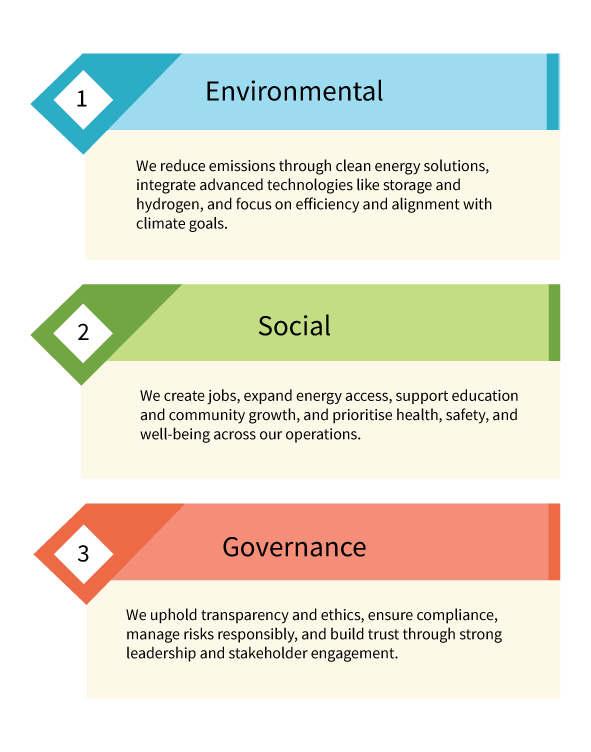 1

Environmental

We reduce emissions through clean energy solutions, integrate advanced technologies like storage and hydrogen, and focus on efficiency and alignment with climate goals.

2

Social

We create jobs, expand energy access, support education and community growth, and prioritise health, safety, and well-being across our operations.

3

Governance

We uphold transparency and ethics, ensure compliance, manage risks responsibly, and build trust through strong leadership and stakeholder engagement.