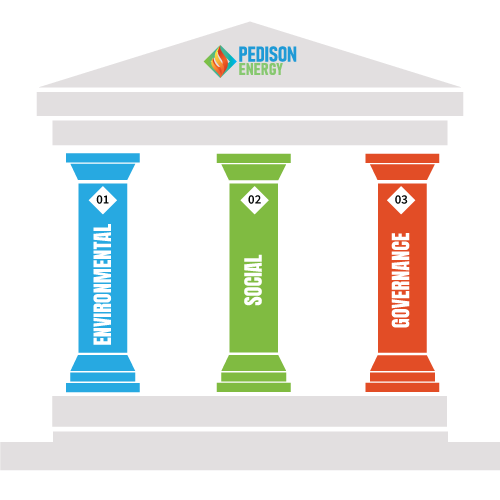 PEDISON
ENERGY

01
ENVIRONMENTAL

02
SOCIAL

03
GOVERNANCE